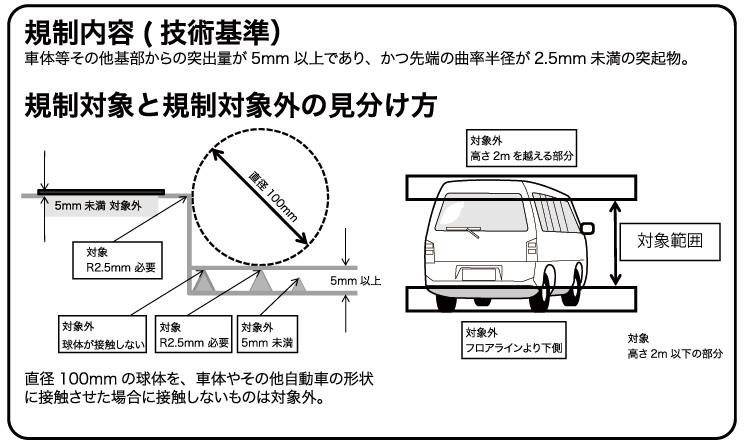 規制内容 ( 技術基準)
車体等その他基部からの突出量が 5mm 以上であり、かつ先端の曲率半径が 2.5mm 未満の突起物。

規制対象と規制対象外の見分け方

5mm 未満 対象外

直径 100mm

対象
R2.5mm 必要

5mm 以上

対象外
球体が接触しない

対象
R2.5mm 必要

対象外
5mm 未満

直径 100mm の球体を、車体やその他自動車の形状に接触させた場合に接触しないものは対象外。

対象外
高さ 2m を越える部分

対象範囲

対象外
フロアラインより下側

対象
高さ 2m 以下の部分