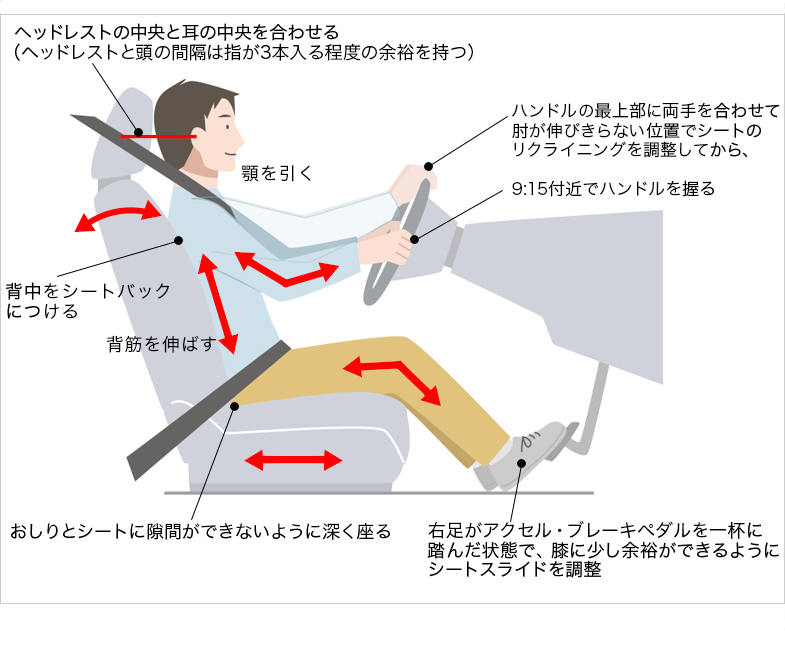 ヘッドレストの中央と耳の中央を合わせる
（ヘッドレストと頭の間隔は指が3本入る程度の余裕を持つ）

ハンドルの最上部に両手を合わせて肘が伸びきらない位置でシートのリクライニングを調整してから、

顎を引く

9:15付近でハンドルを握る

背中をシートバックにつける

背筋を伸ばす

おしりとシートに隙間ができないように深く座る

右足がアクセル・ブレーキペダルを一杯に踏んだ状態で、膝に少し余裕ができるようにシートスライドを調整