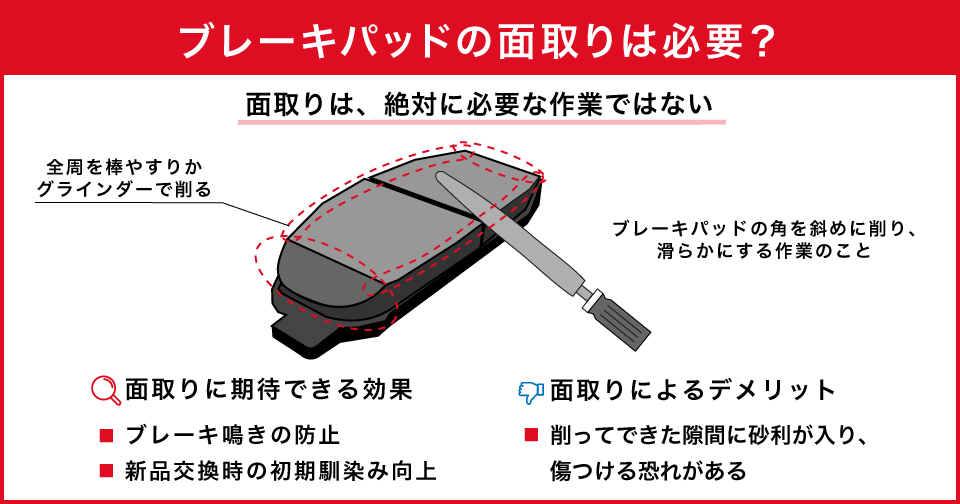 ブレーキパッドの面取りは必要？

面取りは、絶対に必要な作業ではない

全周を棒やすりかグラインダーで削る

ブレーキパッドの角を斜めに削り、滑らかにする作業のこと

面取りに期待できる効果

■ ブレーキ鳴きの防止

■ 新品交換時の初期馴染み向上

面取りによるデメリット

■ 削ってできた隙間に砂利が入り、傷つける恐れがある